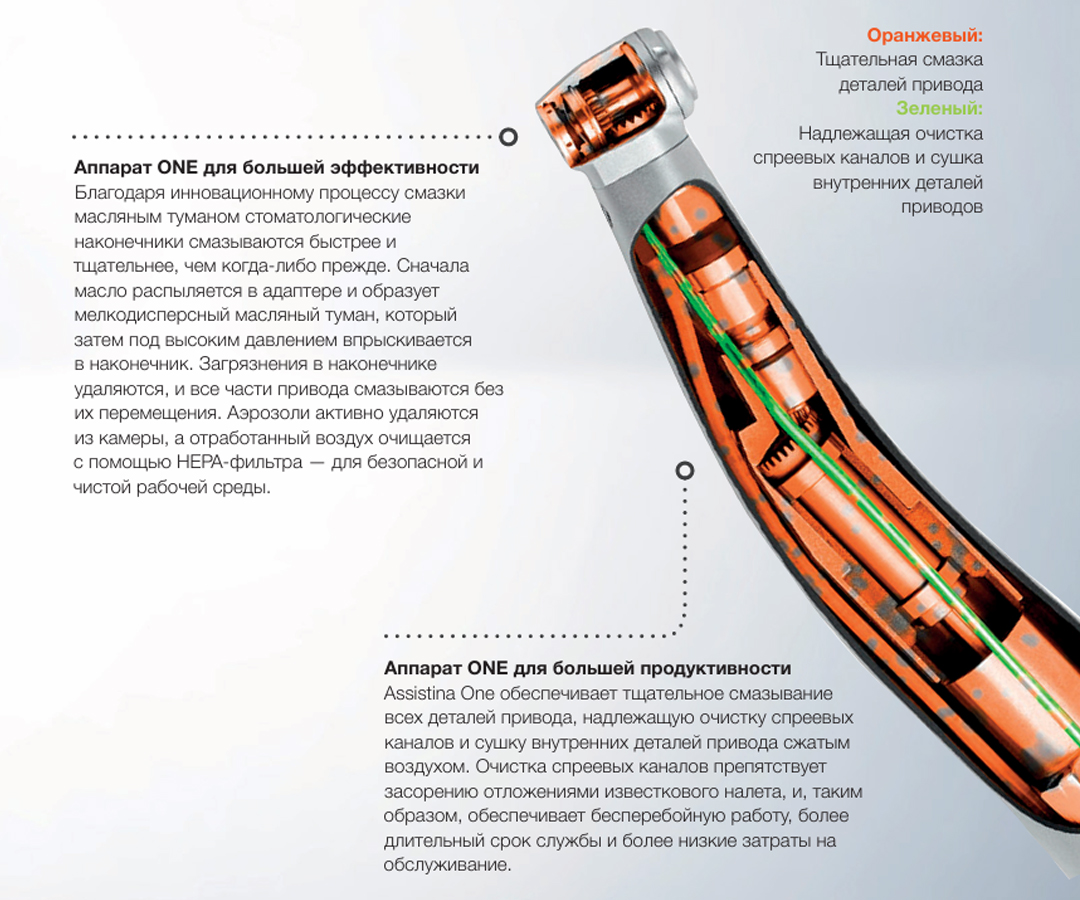 Оранжевый:
Тщательная смазка деталей привода
Зеленый:
Надлежащая очистка спреевых каналов и сушка внутренних деталей приводов

Аппарат ONE для большей эффективности
Благодаря инновационному процессу смазки масляным туманом стоматологические наконечники смазываются быстрее и тщательнее, чем когда-либо прежде. Сначала масло распыляется в адаптере и образует мелкодисперсный масляный туман, который затем под высоким давлением впрыскивается в наконечник. Загрязнения в наконечнике удаляются, и все части привода смазываются без их перемещения. Аэрозоли активно удаляются из камеры, а отработанный воздух очищается с помощью HEPA-фильтра — для безопасной и чистой рабочей среды.

Аппарат ONE для большей продуктивности
Assistina One обеспечивает тщательное смазывание всех деталей привода, надлежащую очистку спреевых каналов и сушку внутренних деталей привода сжатым воздухом. Очистка спреевых каналов препятствует засорению отложениями известкового налета, и, таким образом, обеспечивает бесперебойную работу, более длительный срок службы и более низкие затраты на обслуживание.